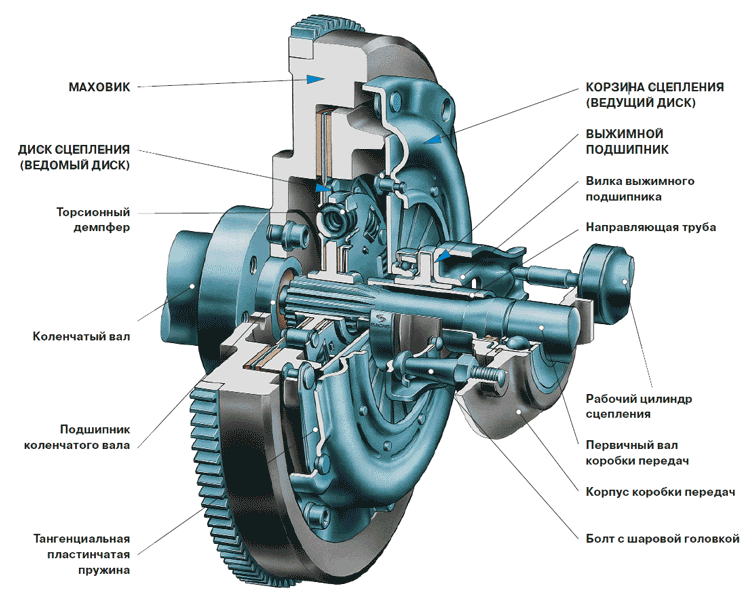 МАХОВИК

ДИСК СЦЕПЛЕНИЯ (ВЕДОМЫЙ ДИСК)

Торсионный демпфер

Коленчатый вал

Подшипник коленчатого вала

Тангенциальная пластинчатая пружина

КОРЗИНА СЦЕПЛЕНИЯ (ВЕДУЩИЙ ДИСК)

ВЫЖИМНОЙ ПОДШИПНИК

Вилка выжимного подшипника

Направляющая труба

Рабочий цилиндр сцепления

Первичный вал коробки передач

Корпус коробки передач

Болт с шаровой головкой